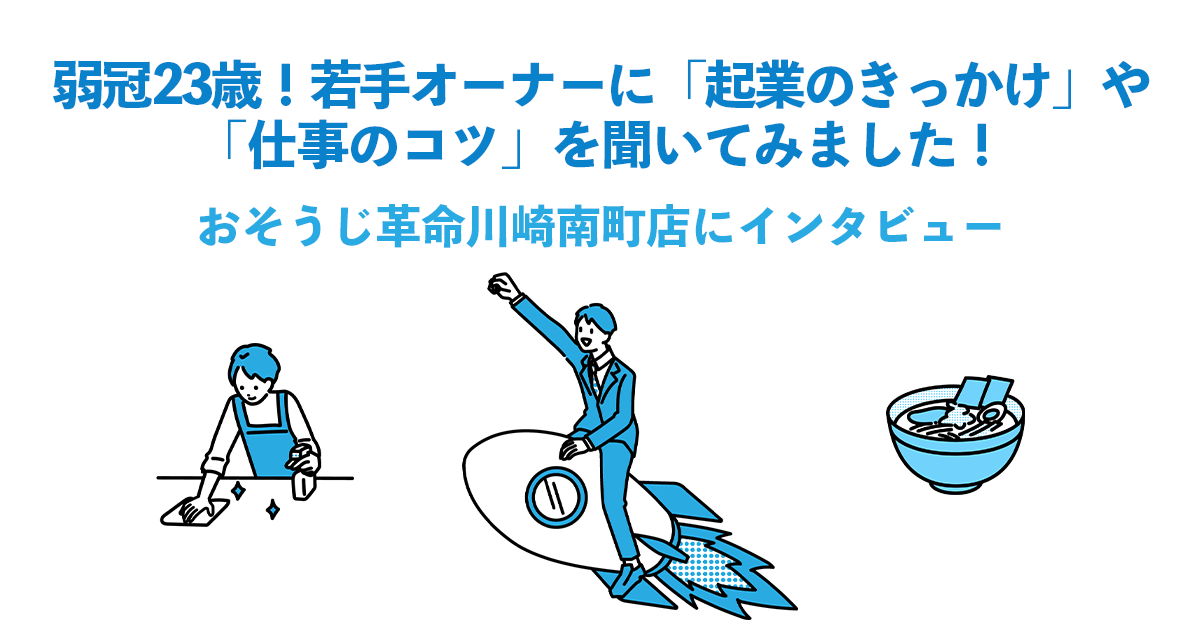 弱冠23歳！若手オーナーに「起業のきっかけ」や「仕事のコツ」を聞いてみました！

おそうじ革命川崎南町店にインタビュー